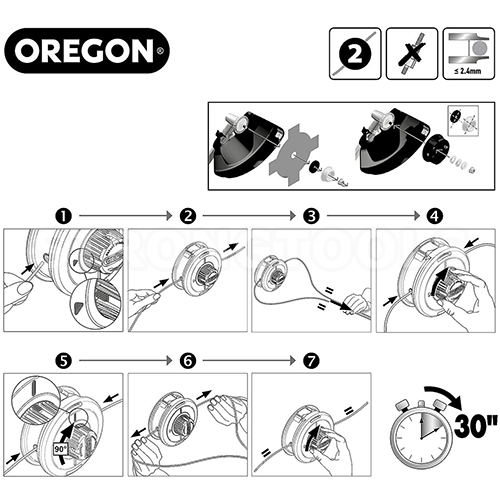 OREGON®

2

≤ 2.4mm

1
2
3
4

=
=

5
6
7

90°

=
=

30"